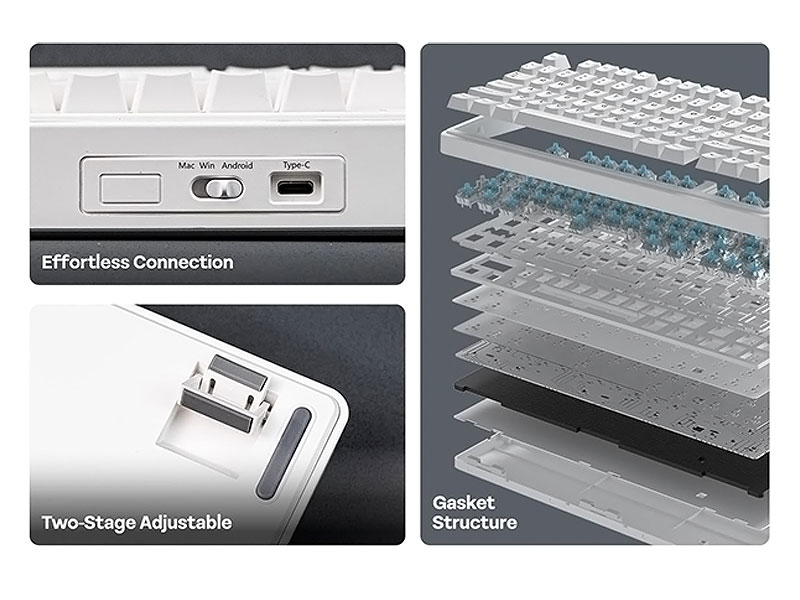 Mac Win Android

Type-C

Effortless Connection

Two-Stage Adjustable

Gasket Structure